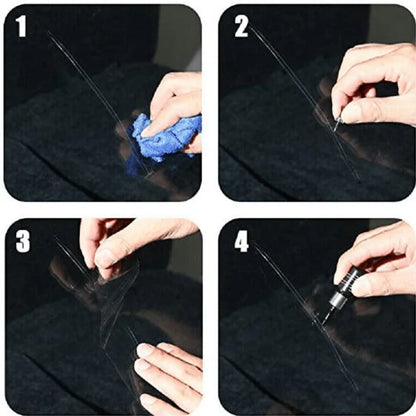 1

2

3

4